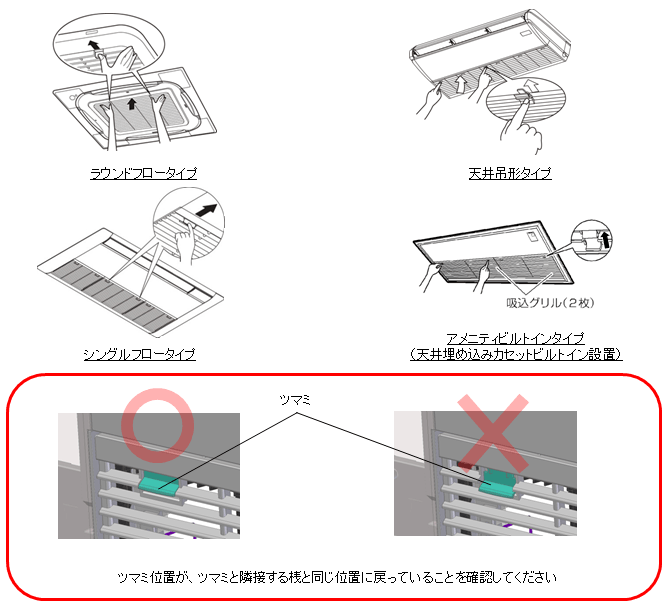 ラウンドフロータイプ

天井吊形タイプ

シングルフロータイプ

吸込グリル（2枚）

アメニティビルトインタイプ
（天井埋め込みカセットビルトイン設置）

ツマミ

ツマミ位置が、ツマミと隣接する桟と同じ位置に戻っていることを確認してください