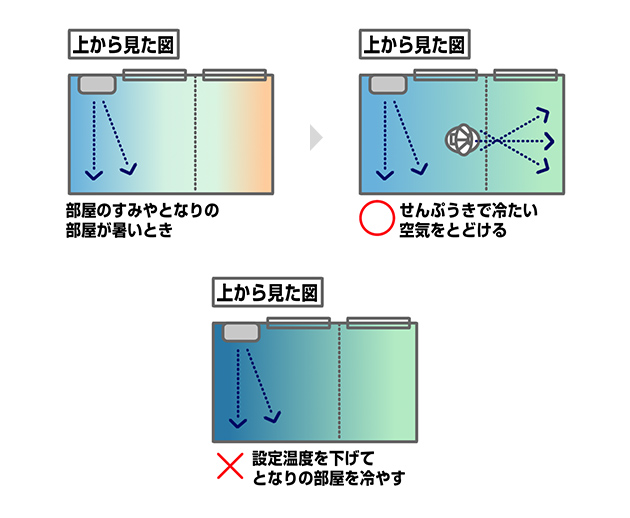 上から見た図

部屋のすみやとなりの部屋が暑いとき

上から見た図

○ せんぷうきで冷たい空気をとどける

上から見た図

× 設定温度を下げてとなりの部屋を冷やす