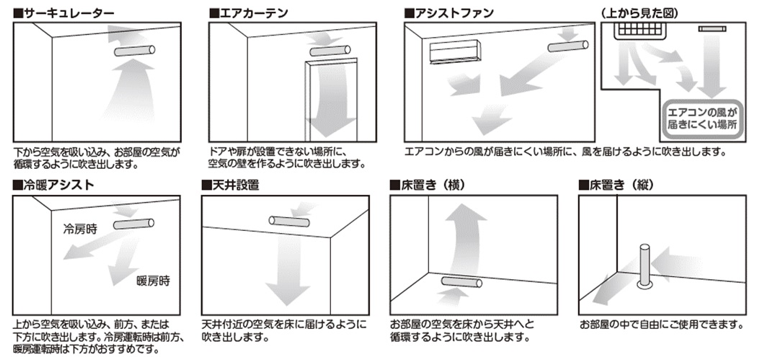 ■サーキュレーター

下から空気を吸い込み、お部屋の空気が循環するように吹き出します。

■エアカーテン

ドアや扉が設置できない場所に、空気の壁を作るように吹き出します。

■アシストファン

（上から見た図）

エアコンの風が届きにくい場所

エアコンからの風が届きにくい場所に、風を届けるように吹き出します。

■冷暖アシスト

冷房時

暖房時

上から空気を吸い込み、前方、または下方に吹き出します。冷房運転時は前方、暖房運転時は下方がおすすめです。

■天井設置

天井付近の空気を床に届けるように吹き出します。

■床置き（横）

お部屋の空気を床から天井へと循環するように吹き出します。

■床置き（縦）

お部屋の中で自由にご使用できます。