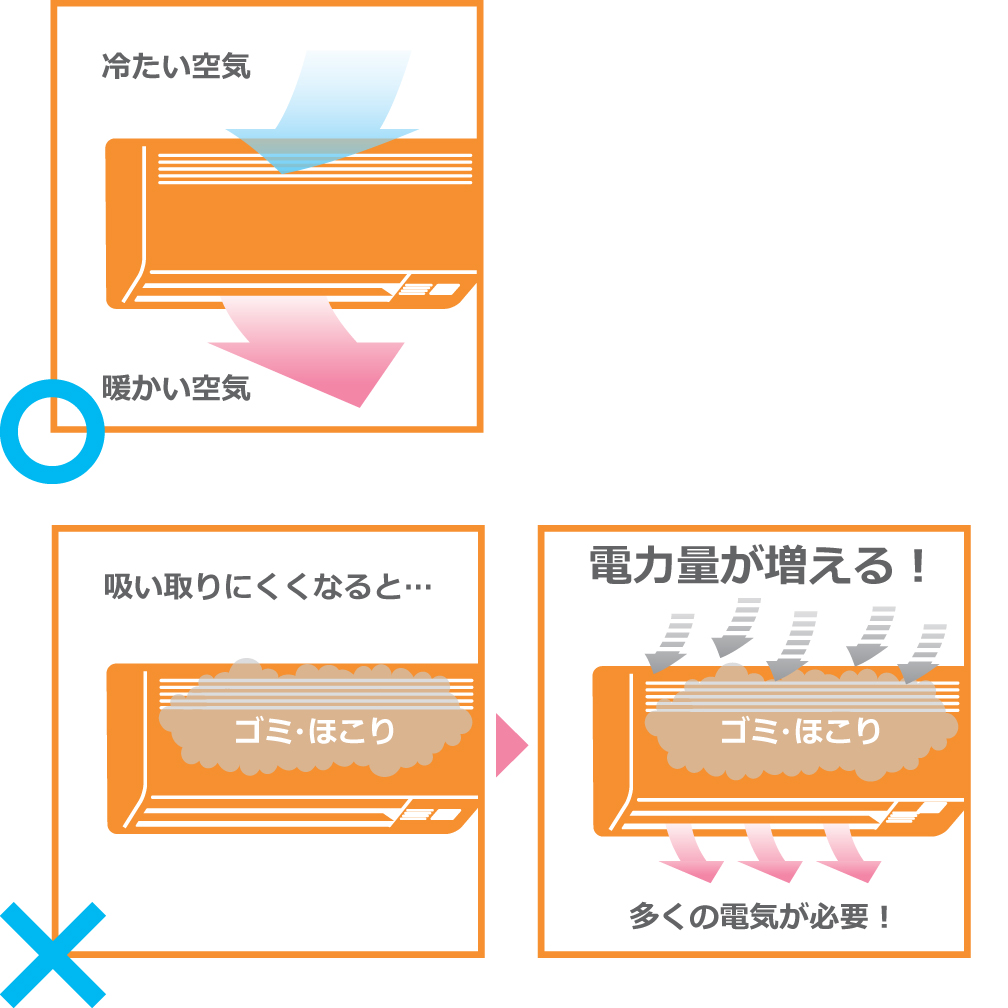 冷たい空気

暖かい空気

吸い取りにくくなると…

ゴミ･ほこり

電力量が増える！

ゴミ･ほこり

多くの電気が必要！